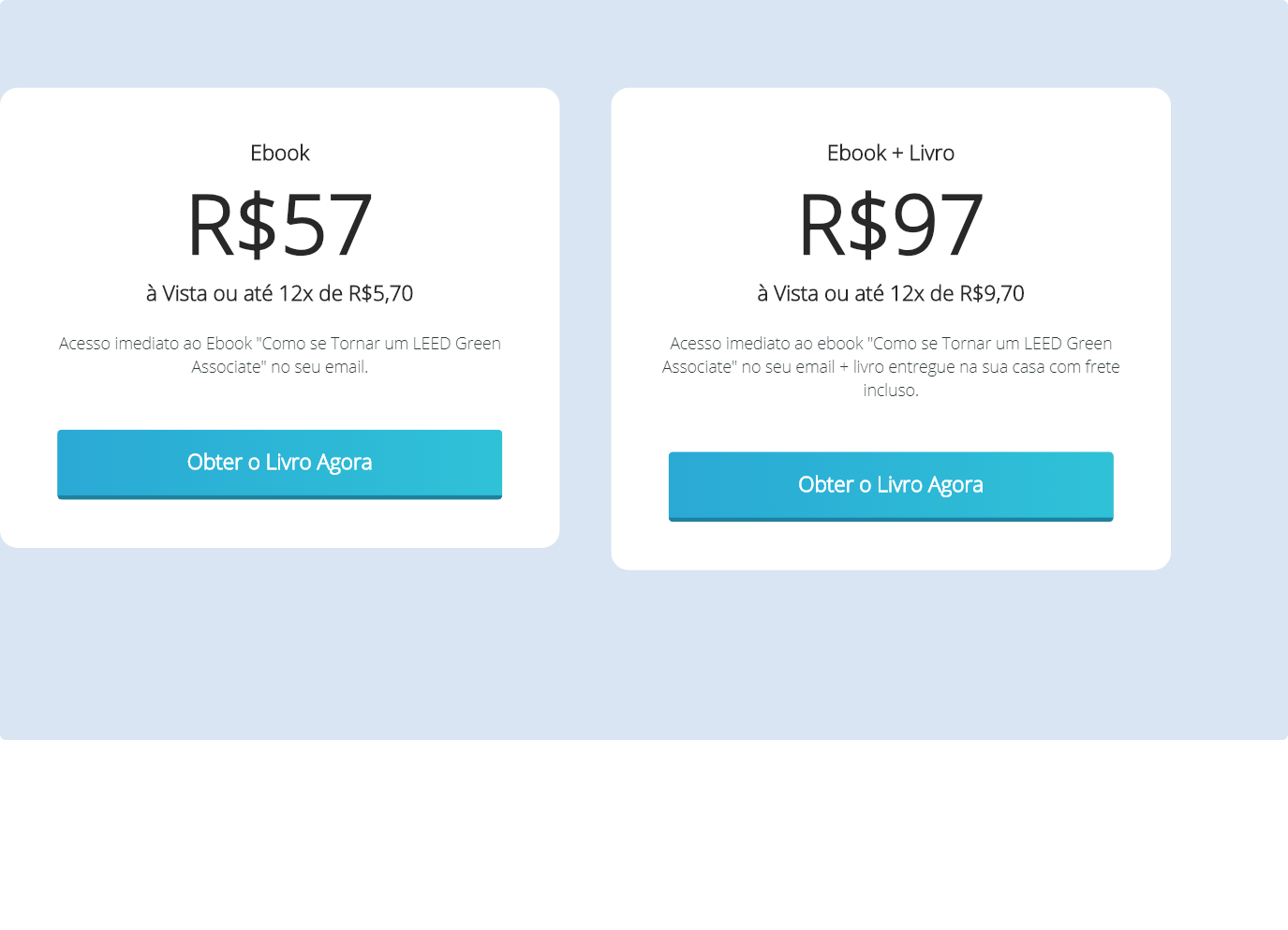 Ebook

R$57

à Vista ou até 12x de R$5,70

Acesso imediato ao Ebook "Como se Tornar um LEED Green Associate" no seu email.

Obter o Livro Agora

Ebook + Livro

R$97

à Vista ou até 12x de R$9,70

Acesso imediato ao ebook "Como se Tornar um LEED Green Associate" no seu email + livro entregue na sua casa com frete incluso.

Obter o Livro Agora