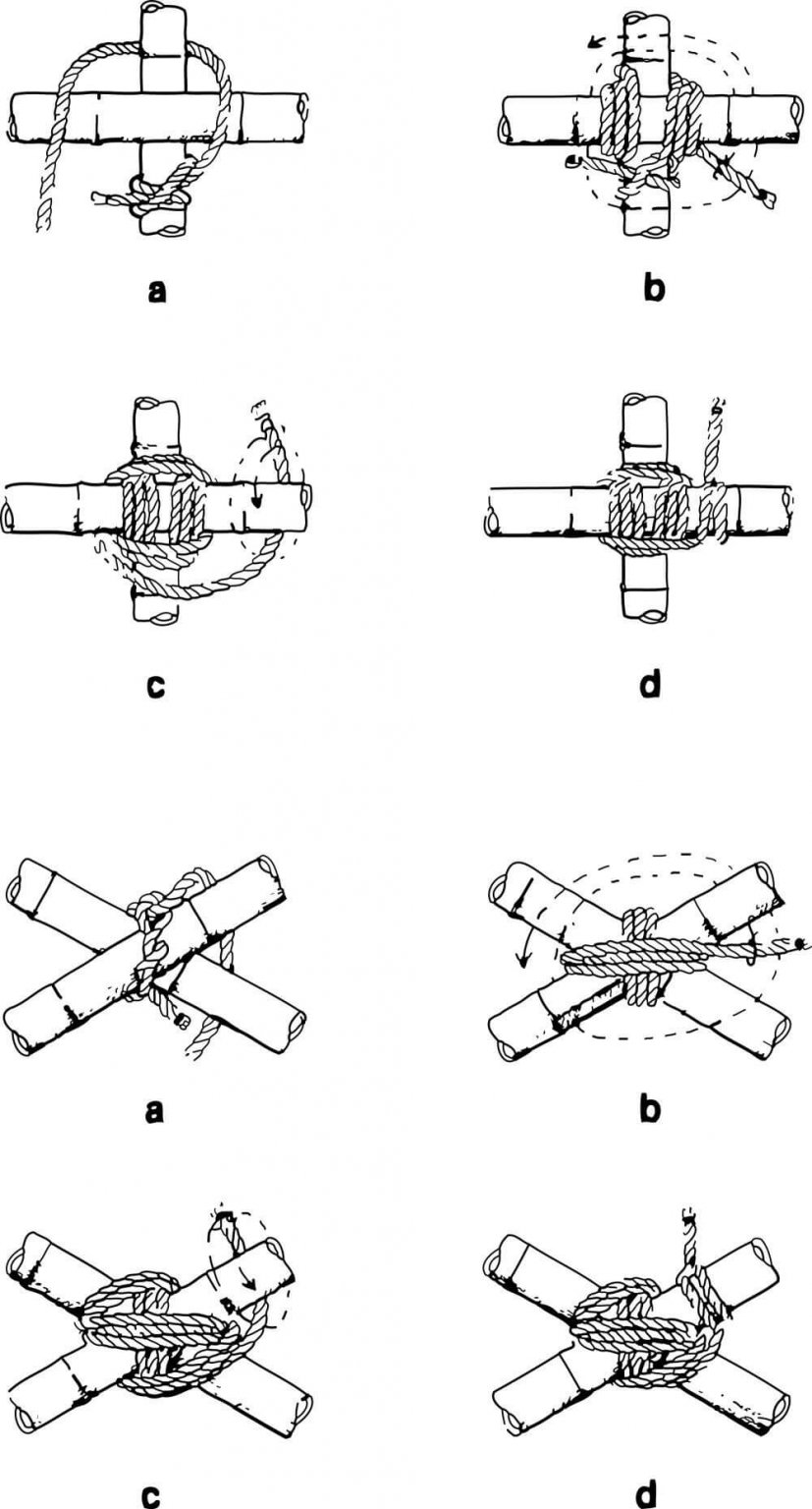 a

b

c

d

a

b

c

d