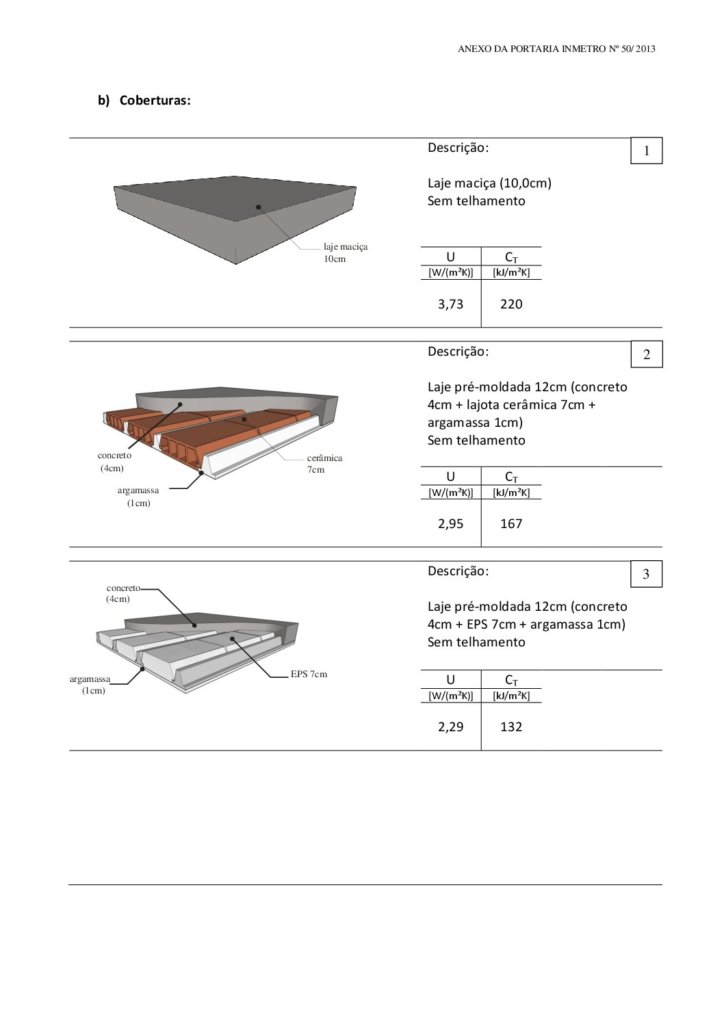 ANEXO DA PORTARIA INMETRO Nº 50/ 2013

b) Coberturas:

laje maciça 10cm

Descrição:

1

Laje maciça (10,0cm)
Sem telhamento

| U | $C_T$ |
|---|---|
| [W/(m²K)] | [kJ/m²K] |
| 3,73 | 220 |

concreto (4cm)

cerâmica 7cm

argamassa (1cm)

Descrição:

2

Laje pré-moldada 12cm (concreto 4cm + lajota cerâmica 7cm + argamassa 1cm)
Sem telhamento

| U | $C_T$ |
|---|---|
| [W/(m²K)] | [kJ/m²K] |
| 2,95 | 167 |

concreto (4cm)

argamassa (1cm)

EPS 7cm

Descrição:

3

Laje pré-moldada 12cm (concreto 4cm + EPS 7cm + argamassa 1cm)
Sem telhamento

| U | $C_T$ |
|---|---|
| [W/(m²K)] | [kJ/m²K] |
| 2,29 | 132 |